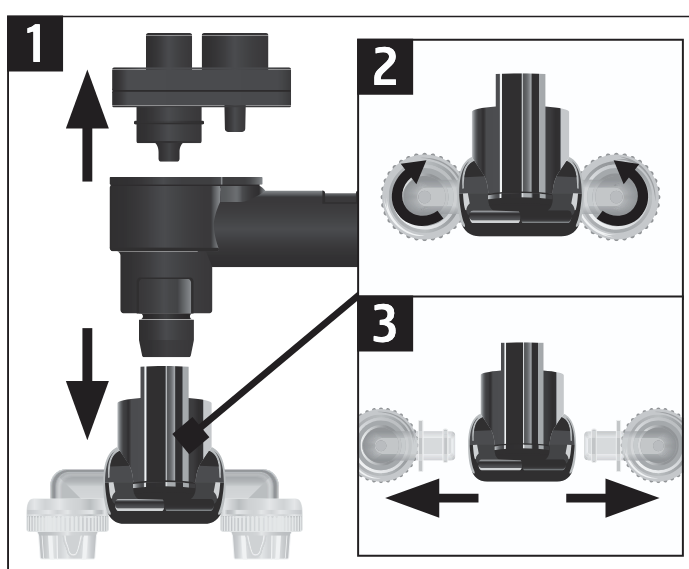 1
2
3